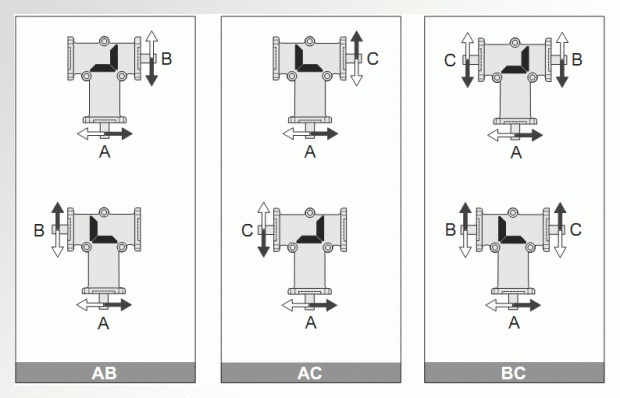 B
A
B
A
AB

C
A
C
A
AC

C
B
A
B
C
A
BC